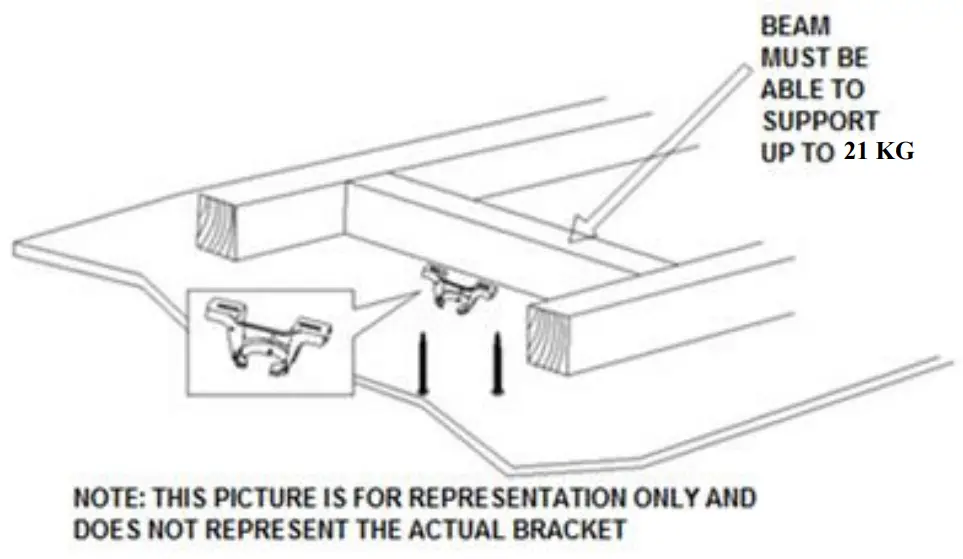 BEAM MUST BE ABLE TO SUPPORT UP TO 21 KG

NOTE: THIS PICTURE IS FOR REPRESENTATION ONLY AND DOES NOT REPRESENT THE ACTUAL BRACKET