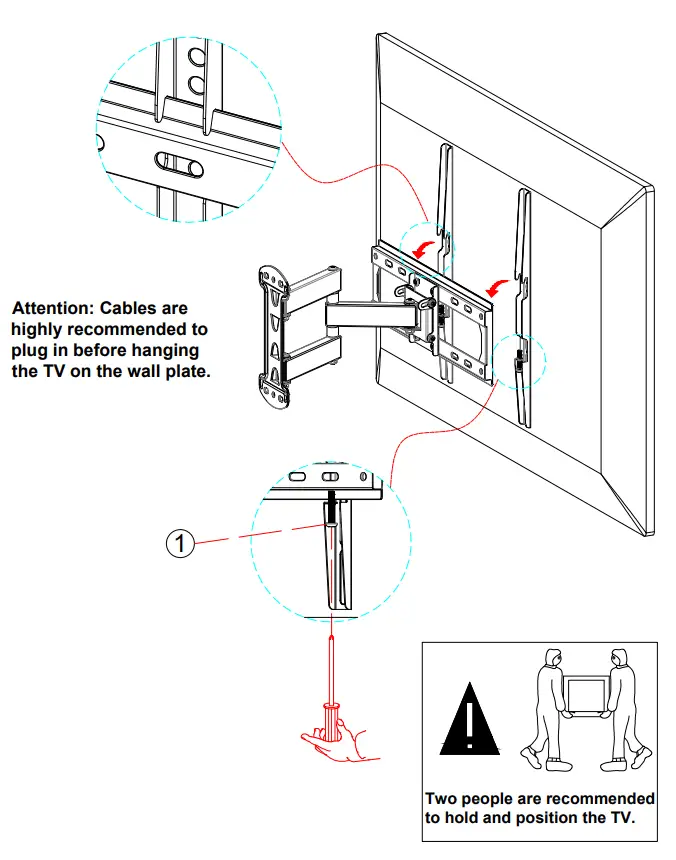 Attention: Cables are highly recommended to plug in before hanging the TV on the wall plate.

1

Two people are recommended to hold and position the TV.