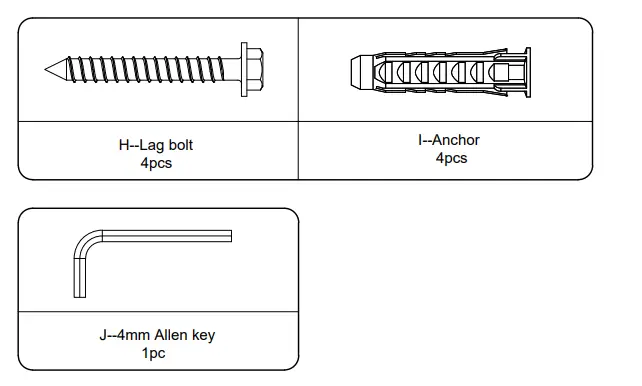 H--Lag bolt
4pcs

I--Anchor
4pcs

J--4mm Allen key
1pc