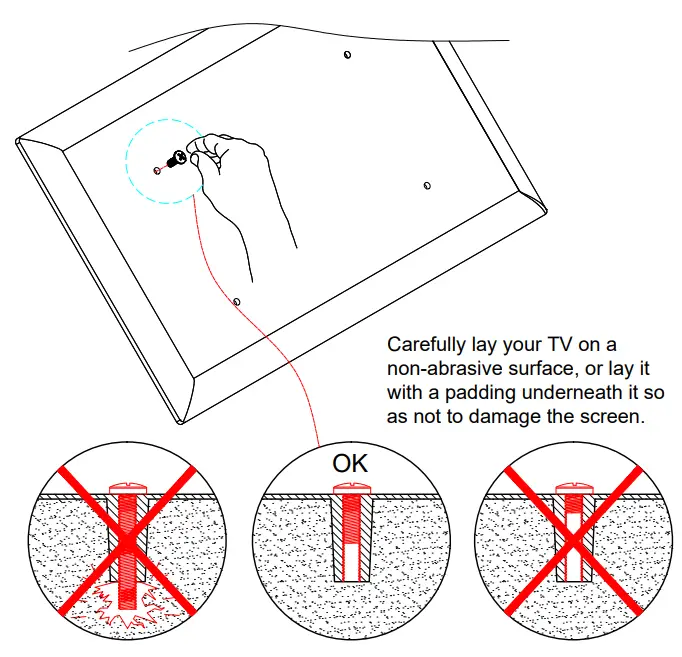 Carefully lay your TV on a non-abrasive surface, or lay it with a padding underneath it so as not to damage the screen.

OK