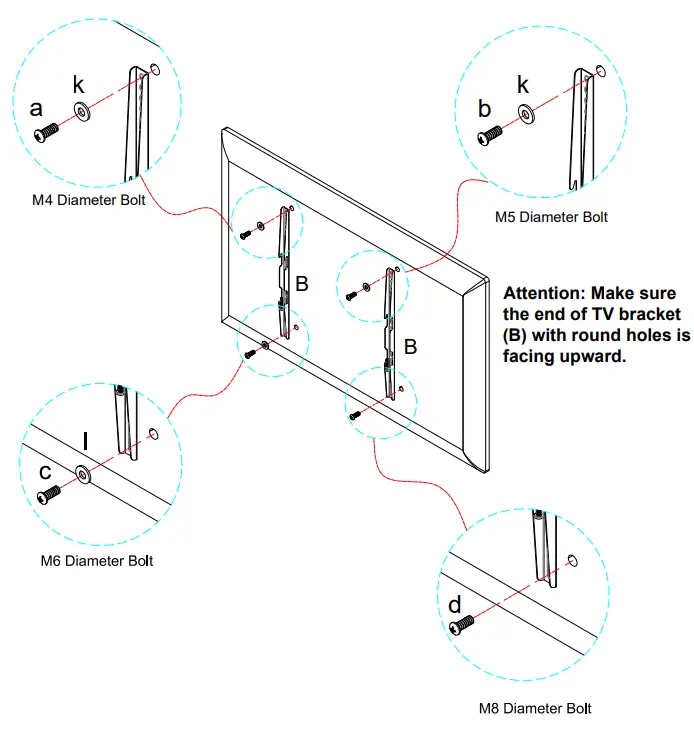 a
k
M4 Diameter Bolt

b
k
M5 Diameter Bolt

B
B

Attention: Make sure the end of TV bracket (B) with round holes is facing upward.

c
l
M6 Diameter Bolt

d
M8 Diameter Bolt