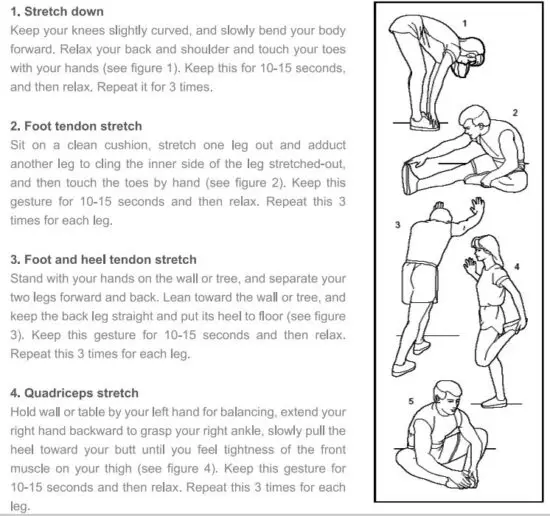 1. Stretch down
Keep your knees slightly curved, and slowly bend your body forward. Relax your back and shoulder and touch your toes with your hands (see figure 1). Keep this for 10-15 seconds, and then relax. Repeat it for 3 times.

2. Foot tendon stretch
Sit on a clean cushion, stretch one leg out and adduct another leg to cling the inner side of the leg stretched-out, and then touch the toes by hand (see figure 2). Keep this gesture for 10-15 seconds and then relax. Repeat this 3 times for each leg.

3. Foot and heel tendon stretch
Stand with your hands on the wall or tree, and separate your two legs forward and back. Lean toward the wall or tree, and keep the back leg straight and put its heel to floor (see figure 3). Keep this gesture for 10-15 seconds and then relax. Repeat this 3 times for each leg.

4. Quadriceps stretch
Hold wall or table by your left hand for balancing, extend your right hand backward to grasp your right ankle, slowly pull the heel toward your butt until you feel tightness of the front muscle on your thigh (see figure 4). Keep this gesture for 10-15 seconds and then relax. Repeat this 3 times for each leg.

1
2
3
4
5