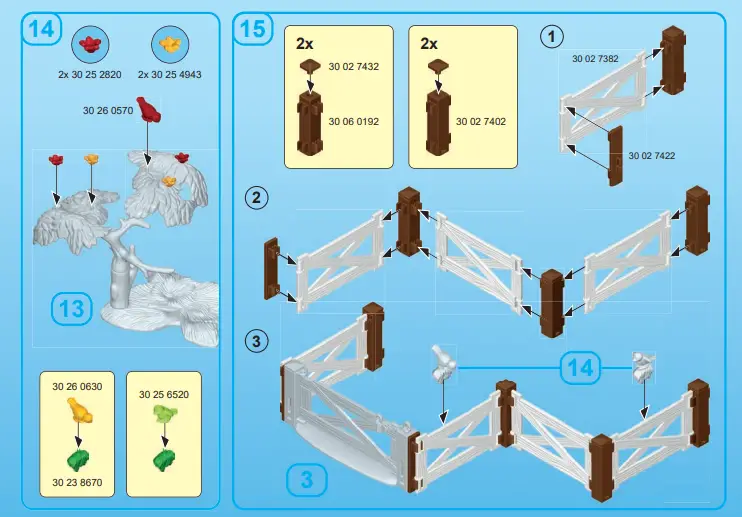 14

2x 30 25 2820

2x 30 25 4943

30 26 0570

13

30 26 0630

30 23 8670

30 25 6520

15

2x

30 02 7432

30 06 0192

2x

30 02 7402

1

30 02 7382

30 02 7422

2

3

14

3