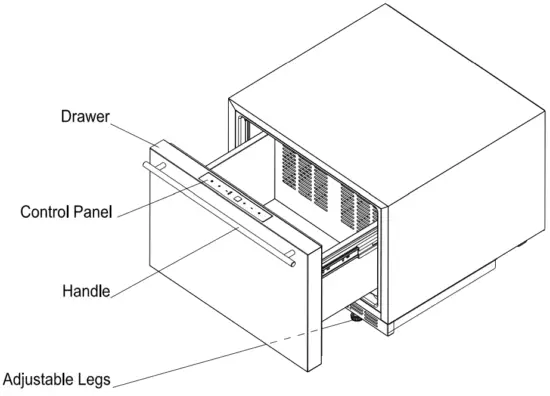 Drawer

Control Panel

Handle

Adjustable Legs