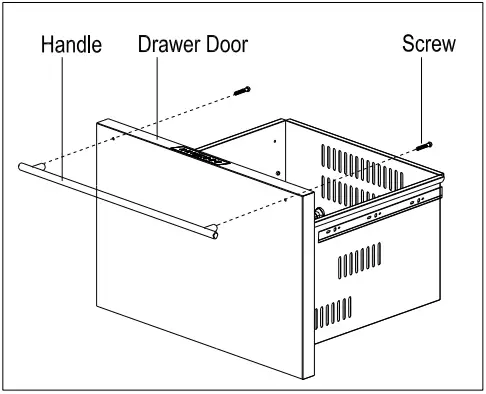 Handle
Drawer Door
Screw