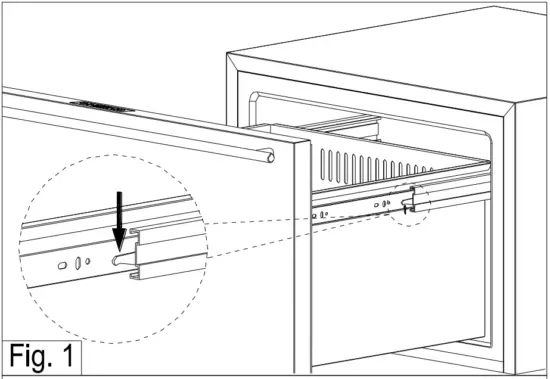 Fig. 1