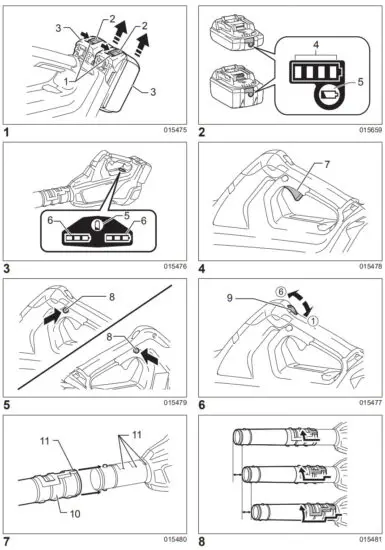 3
2
2
1
3
1
015475

4
5
2
015659

6
5
6
3
015476

7
4
015478

8
8
5
015479

9
6
1
6
015477

11
11
10
7
015480

8
015481