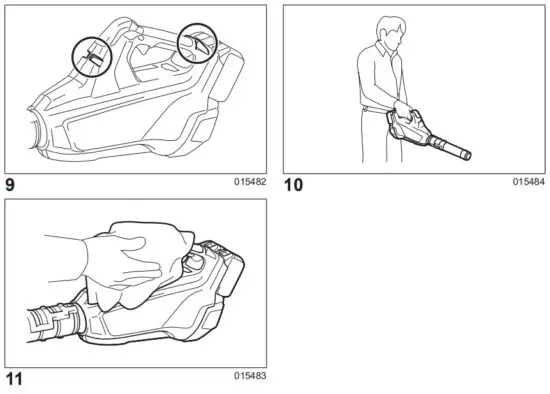 9
015482

10
015484

11
015483