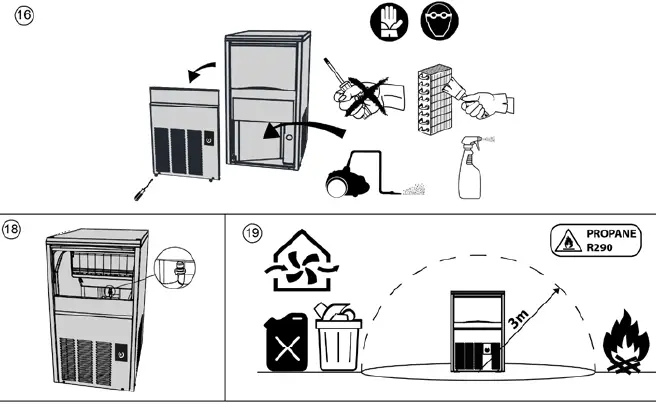 16

18

19

PROPANE
R290

3m