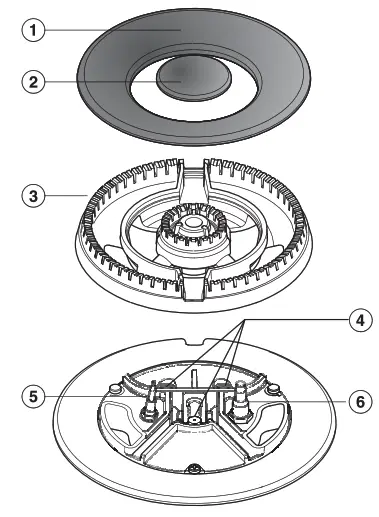 1
2
3
4
5
6