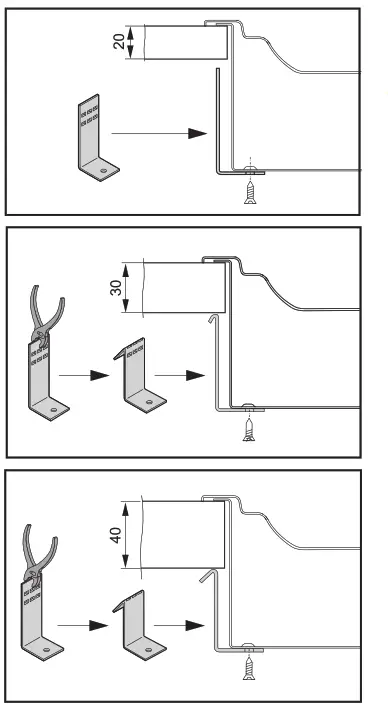 20

30

40