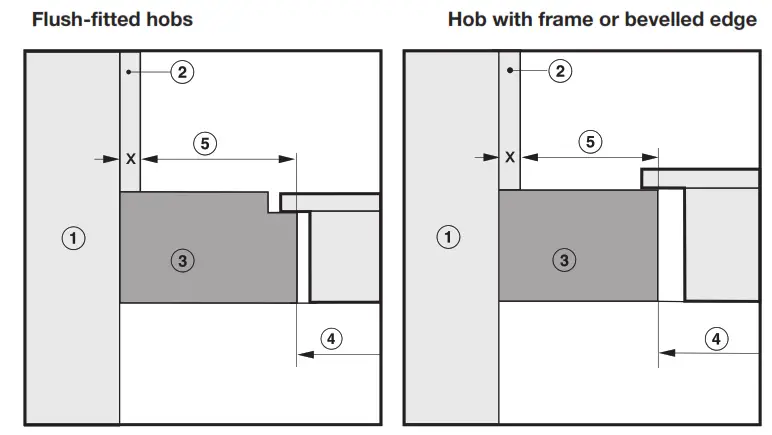 Flush-fitted hobs

2
x
5
1
3
4

Hob with frame or bevelled edge

2
x
5
1
3
4