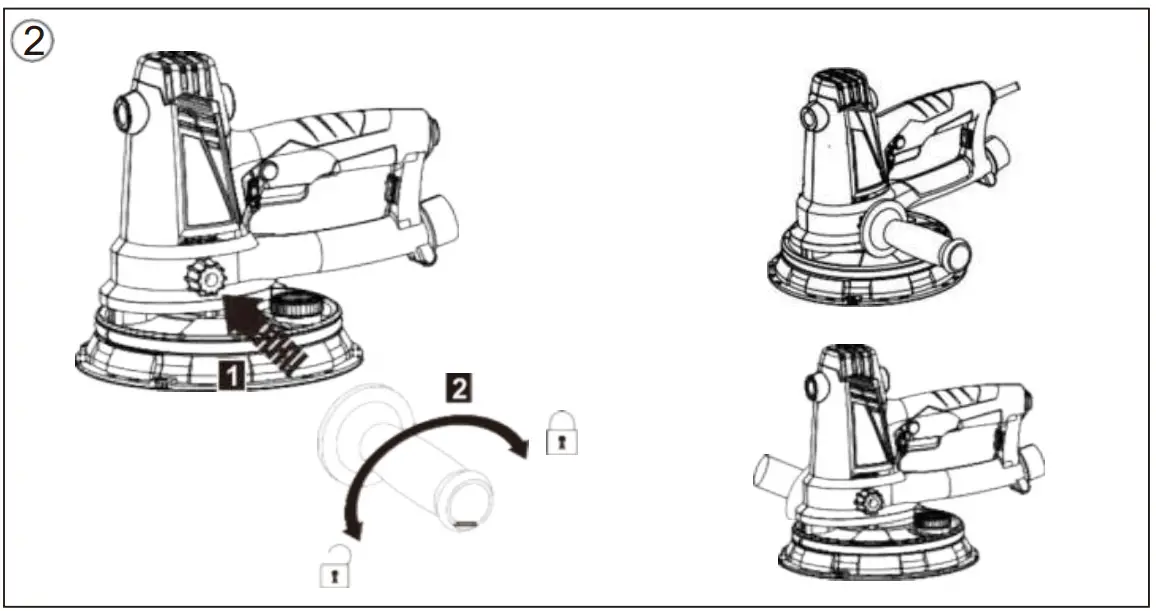 ②

1

2