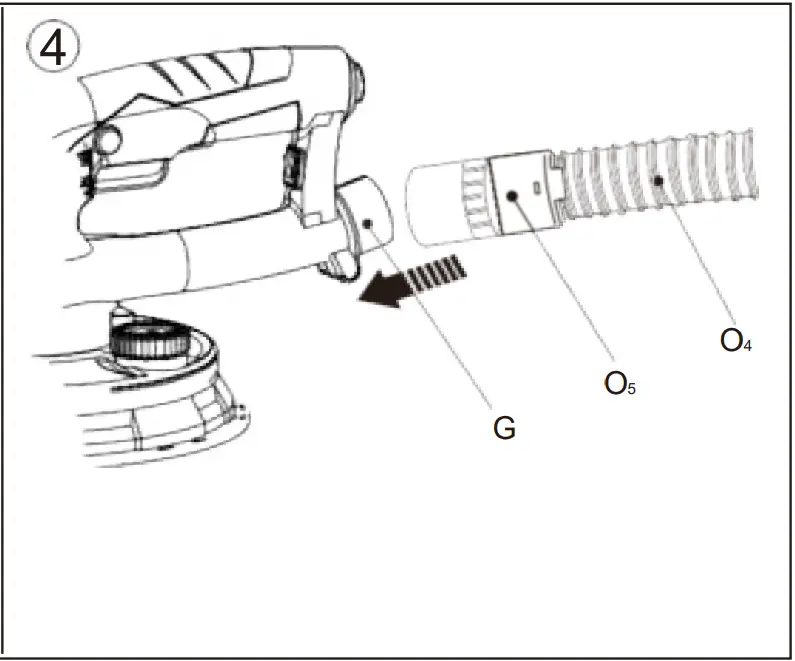 4

G

$O_5$

$O_4$