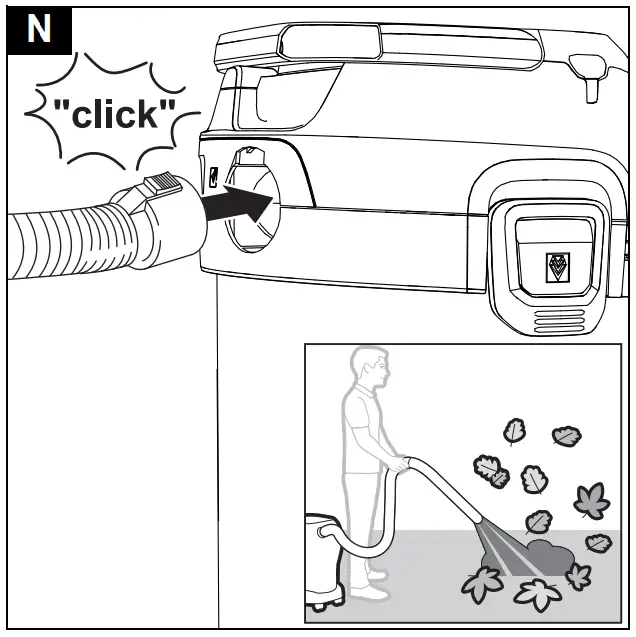 N

"click"