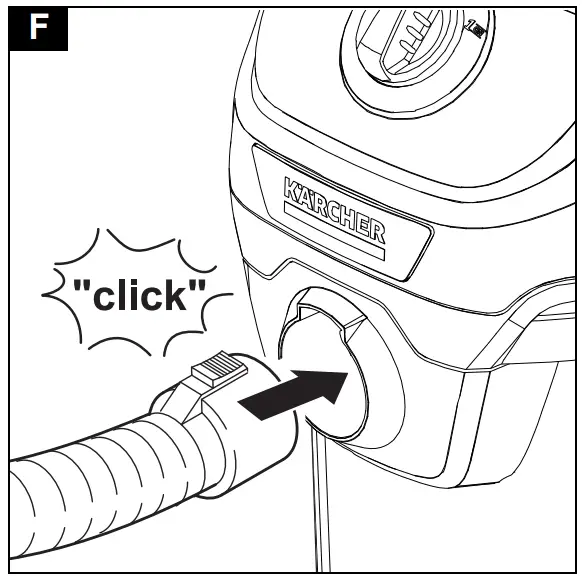 F

KÄRCHER

"click"