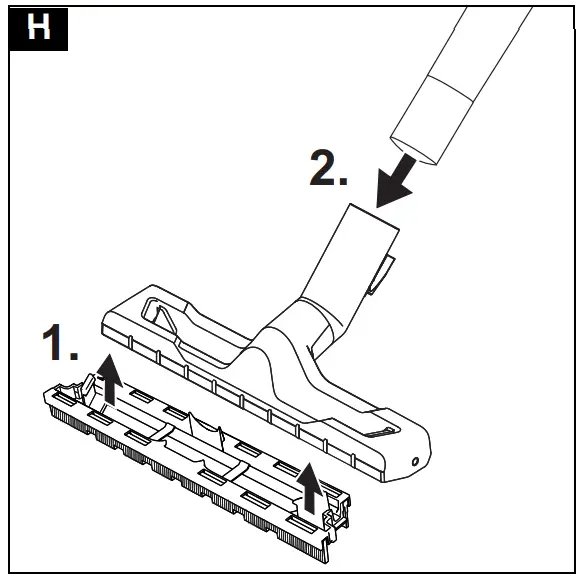 H

2.

1.