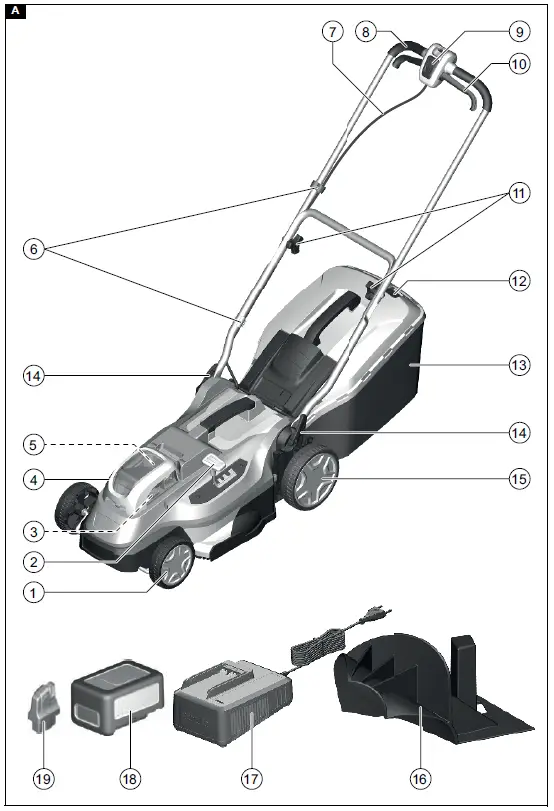 A

7
8
9
10
11
6
12
13
14
14
5
4
15
3
2
1
19
18
17
16