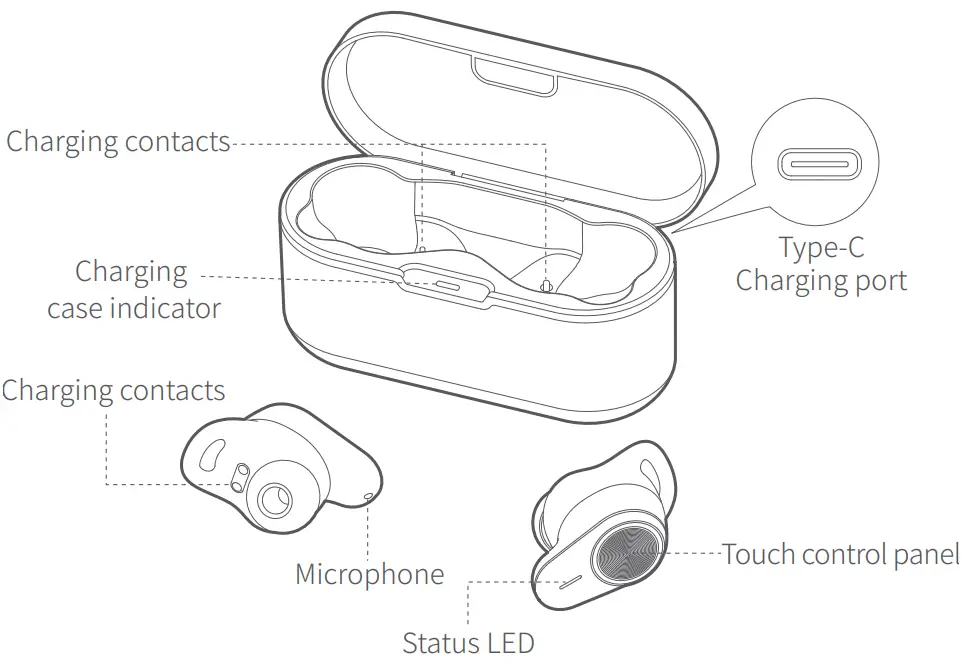 Charging contacts

Type-C
Charging port

Charging
case indicator

Charging contacts

Microphone

Touch control panel

Status LED