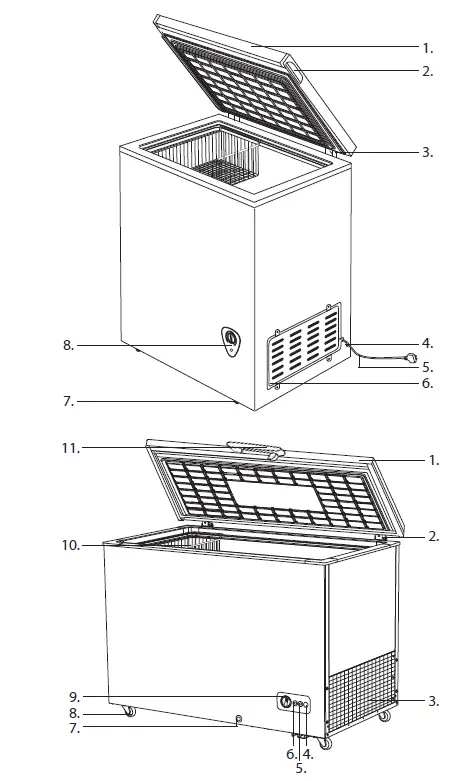 1.
2.
3.
8.
4.
5.
6.
7.

11.
1.
10.
2.
9.
3.
8.
7.
6.
4.
5.