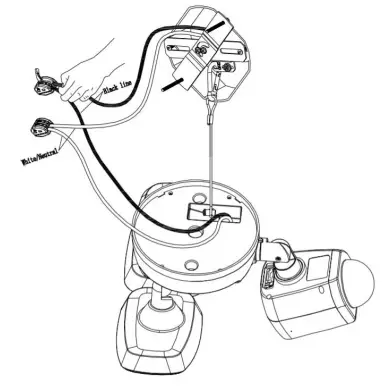 Black line

White/Neutral