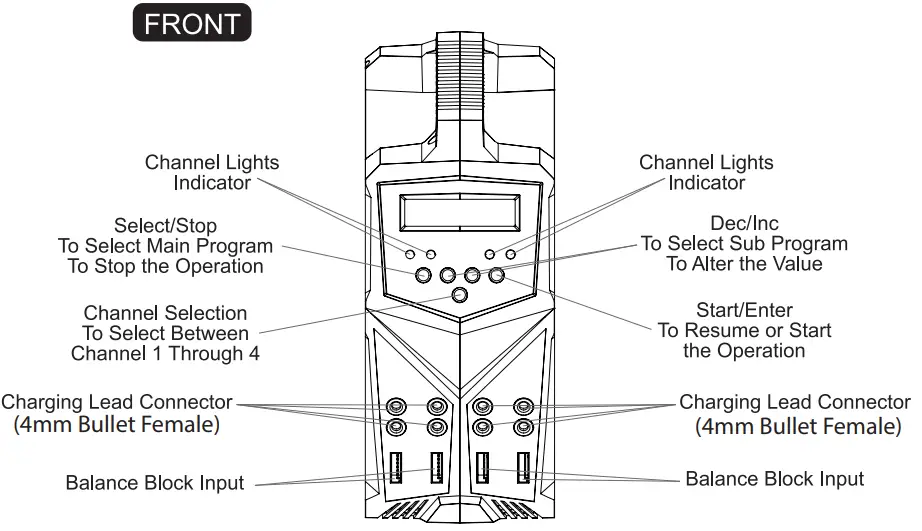 FRONT

Channel Lights Indicator

Select/Stop
To Select Main Program
To Stop the Operation

Channel Selection
To Select Between
Channel 1 Through 4

Charging Lead Connector
(4mm Bullet Female)

Balance Block Input

Channel Lights Indicator

Dec/Inc
To Select Sub Program
To Alter the Value

Start/Enter
To Resume or Start
the Operation

Charging Lead Connector
(4mm Bullet Female)

Balance Block Input