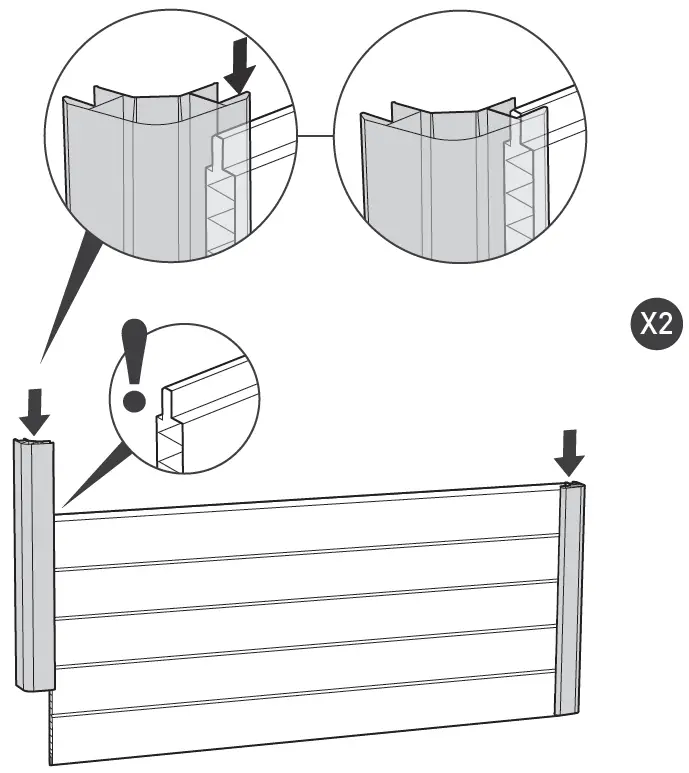 X2