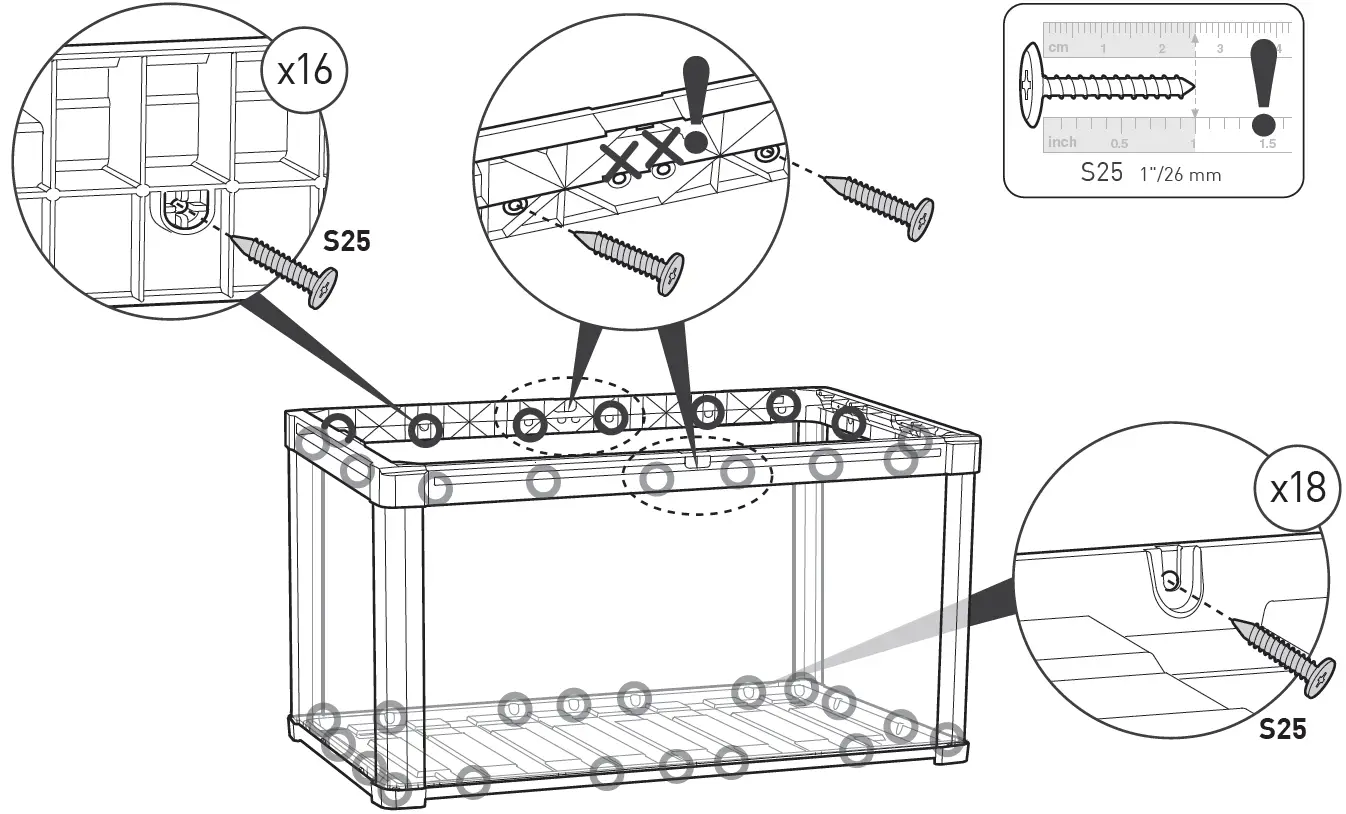 x16

S25

cm 1 2 3 4

inch 0.5 1 1.5

S25 1"/26 mm

x18

S25