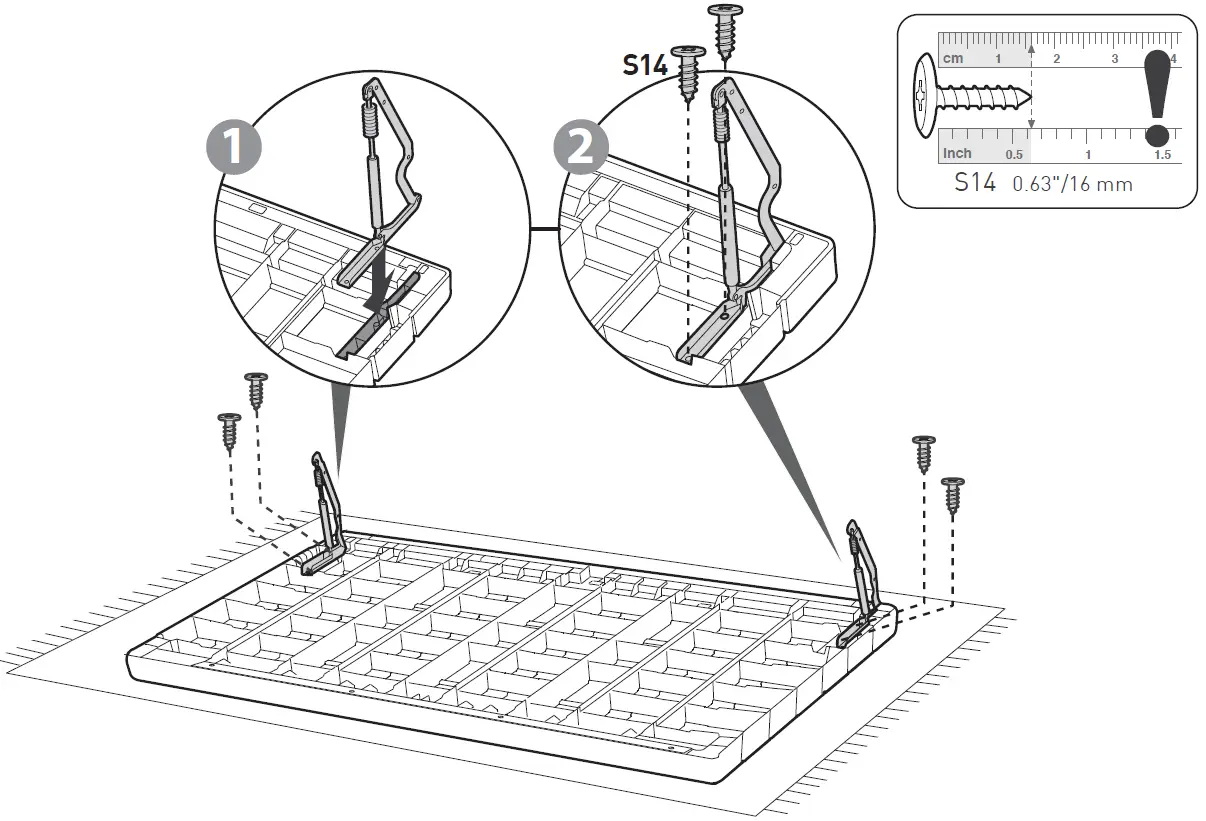 1

2

S14

cm 1 2 3 4

Inch 0.5 1 1.5

S14 0.63"/16 mm