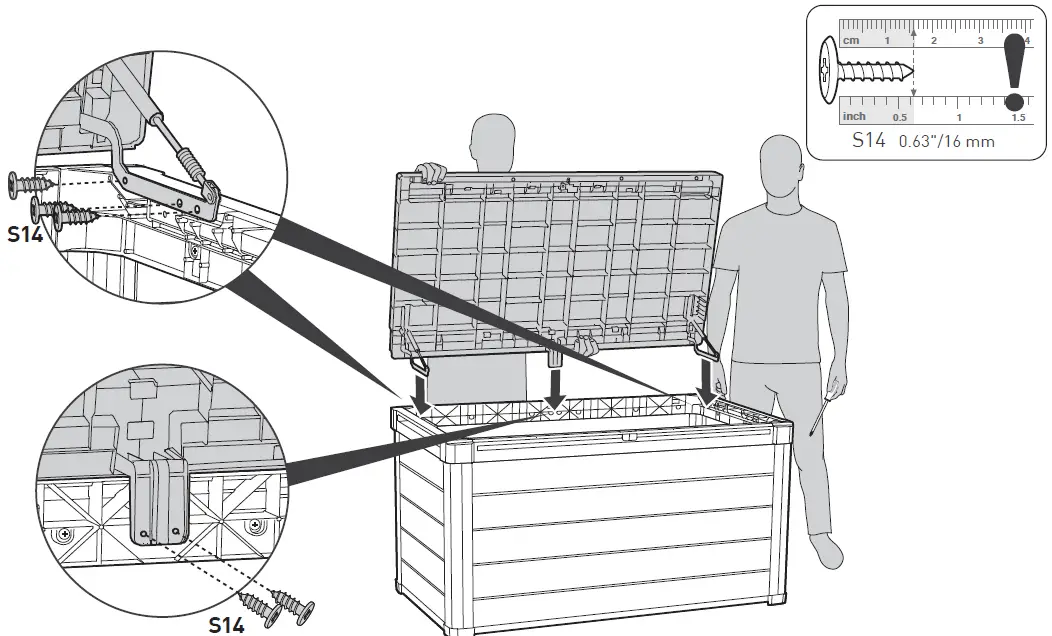 cm 1 2 3 4
inch 0.5 1 1.5
S14 0.63"/16 mm

S14

S14