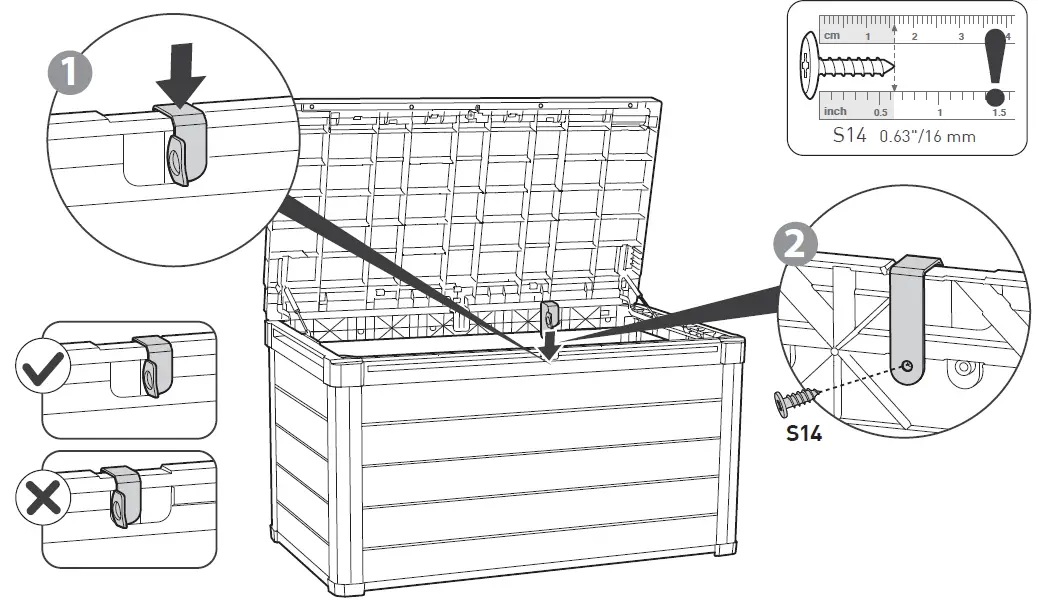 1

cm 1 2 3 4

inch 0.5 1 1.5

S14 0.63"/16 mm

2

S14