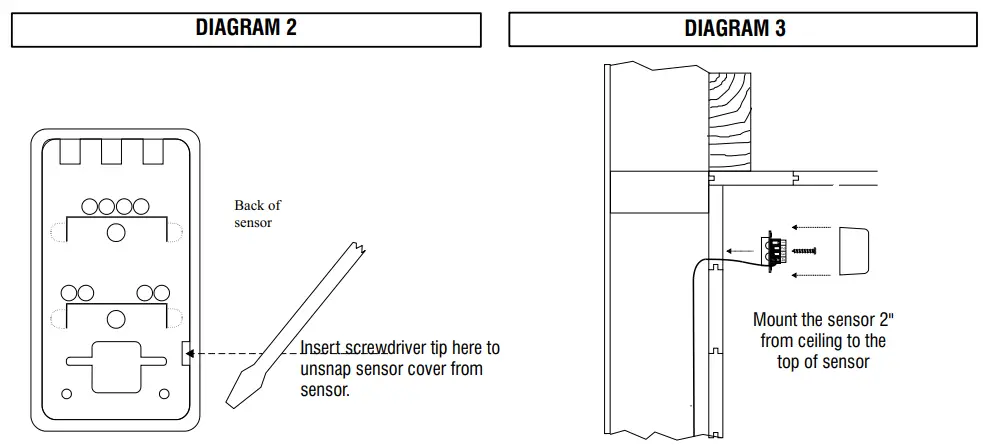 DIAGRAM 2

Back of sensor

Insert screwdriver tip here to unsnap sensor cover from sensor.

DIAGRAM 3

Mount the sensor 2" from ceiling to the top of sensor