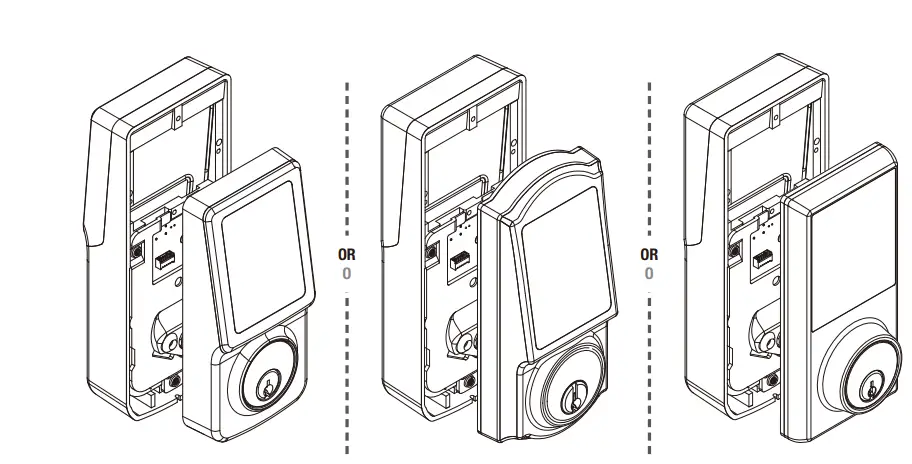 OR
O

OR
O