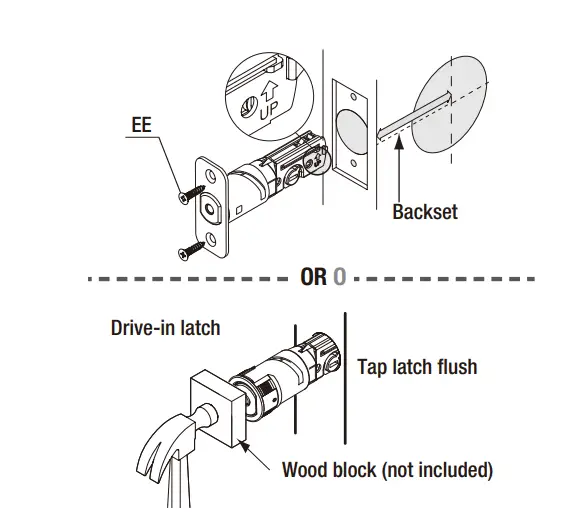 UP

EE

Backset

OR O

Drive-in latch

Tap latch flush

Wood block (not included)