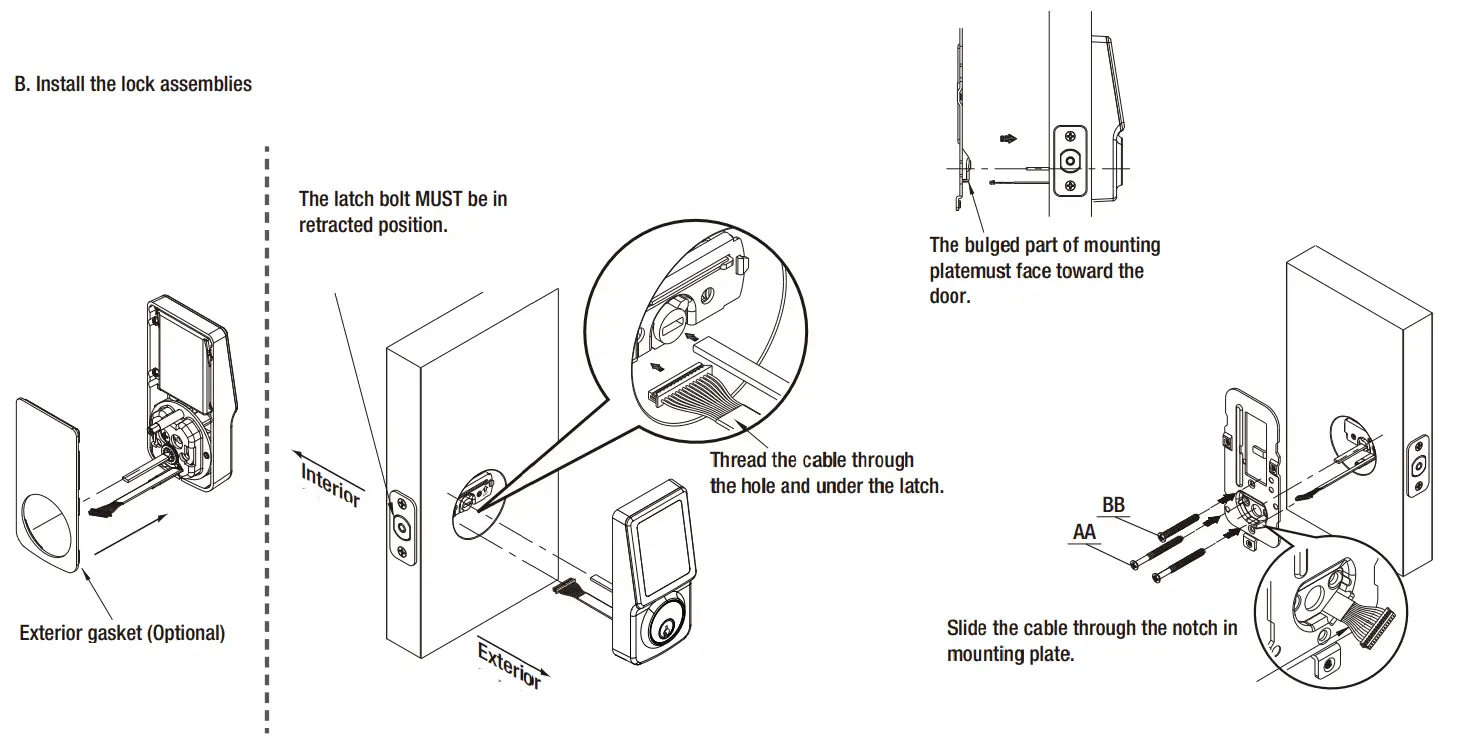 B. Install the lock assemblies

Exterior gasket (Optional)

The latch bolt MUST be in retracted position.

Interior

Exterior

Thread the cable through the hole and under the latch.

The bulged part of mounting platemust face toward the door.

BB

AA

Slide the cable through the notch in mounting plate.