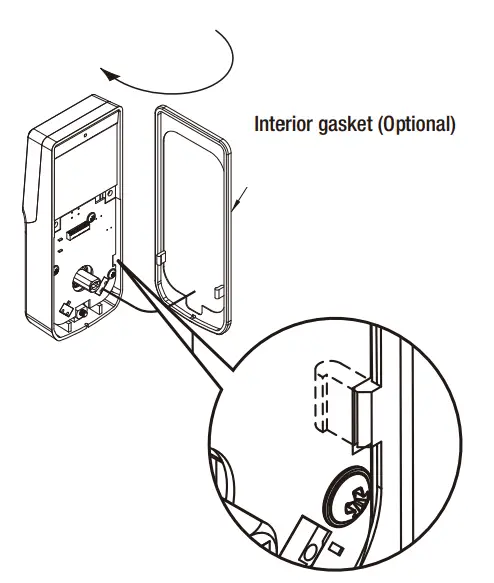 Interior gasket (Optional)