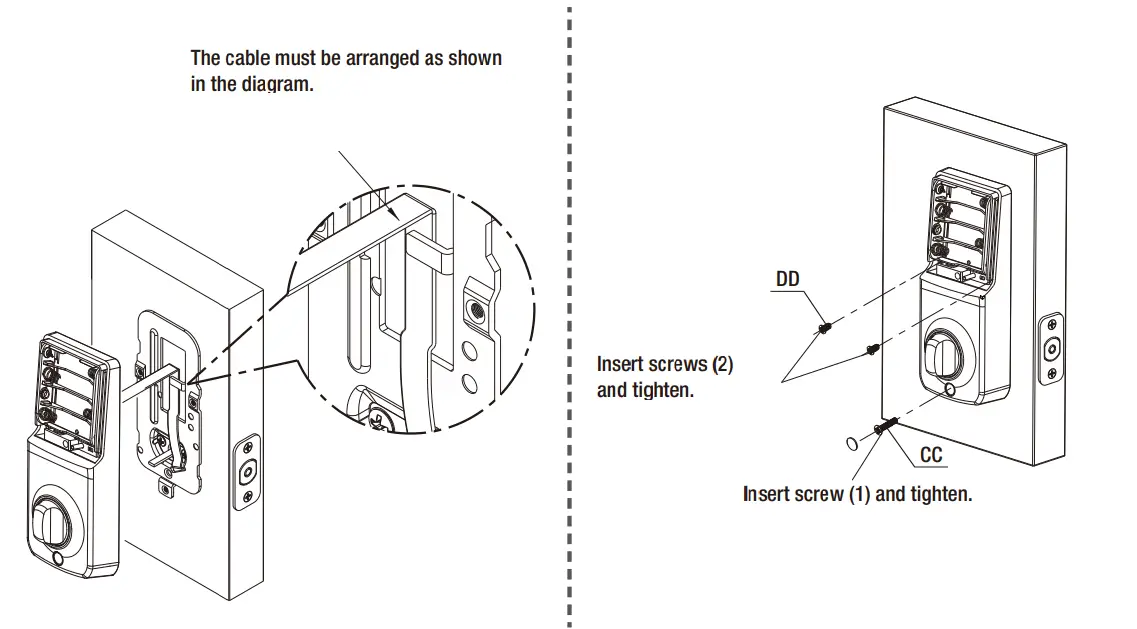 The cable must be arranged as shown in the diagram.

DD

Insert screws (2) and tighten.

CC

Insert screw (1) and tighten.