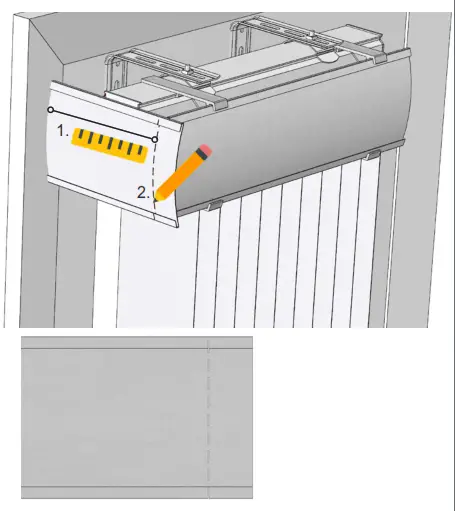 1.

2.