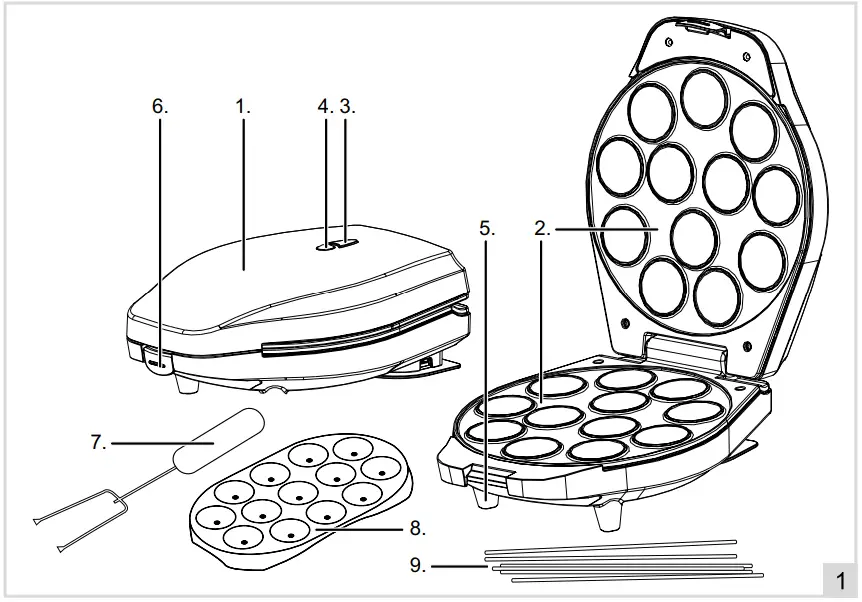 6.
1.
4. 3.
5.
2.
7.
8.
9.
1