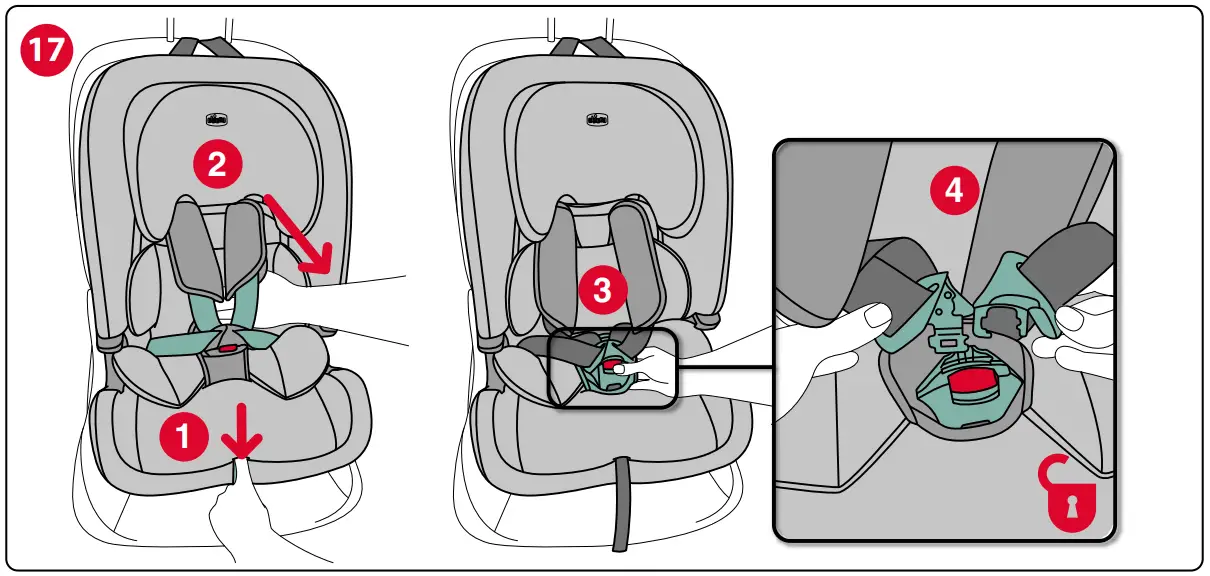 17
2
1
3
4