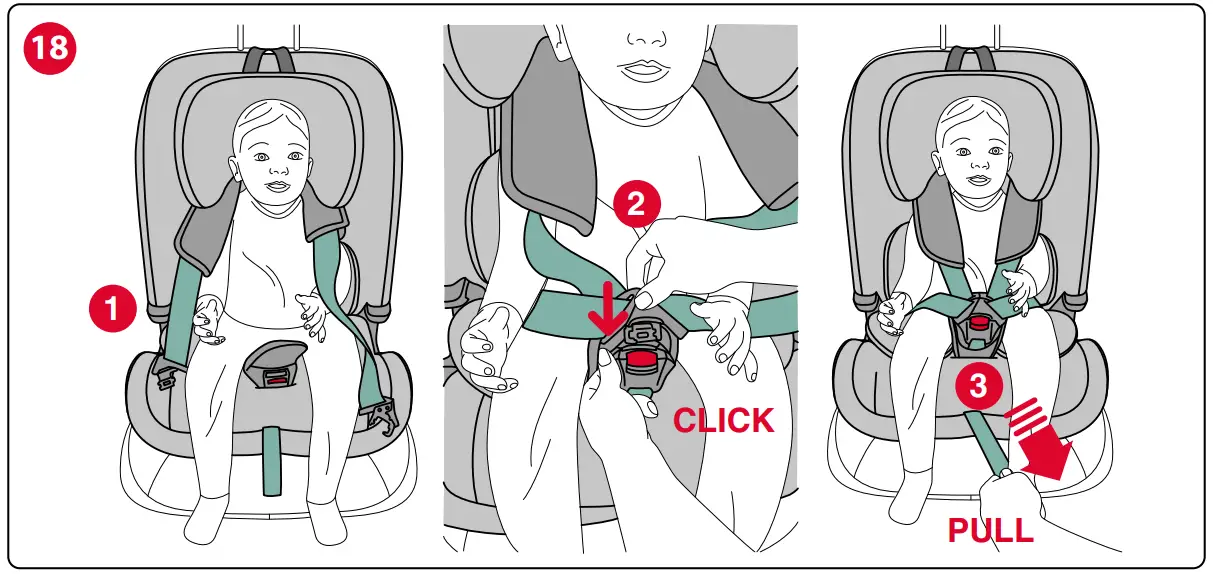 18

1

2

CLICK

3

PULL