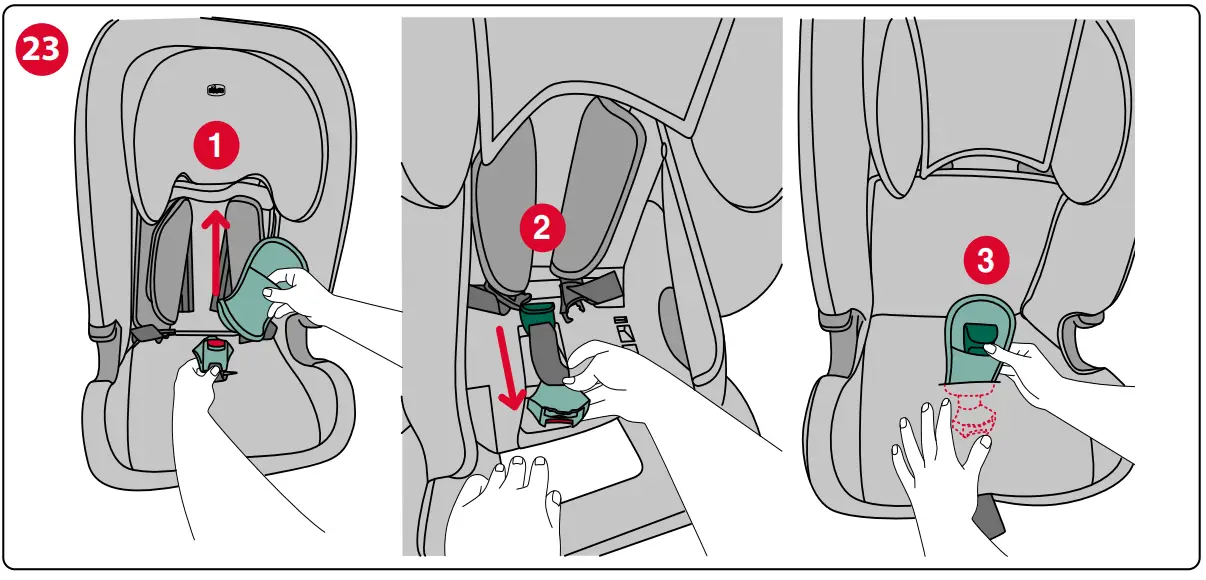 23

1

2

3