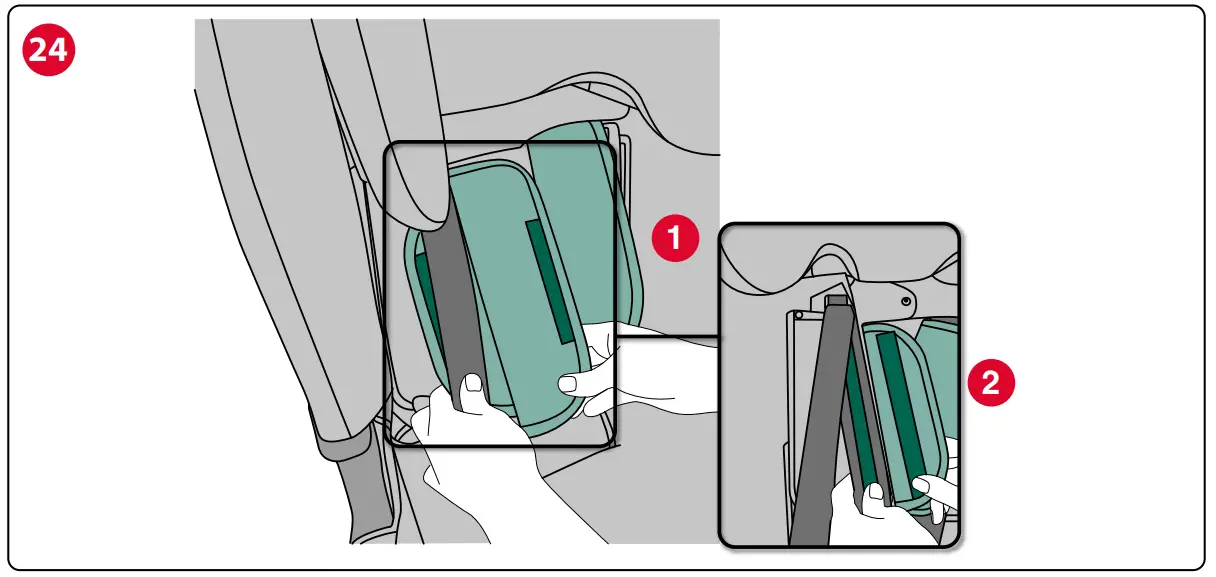 24

1

2