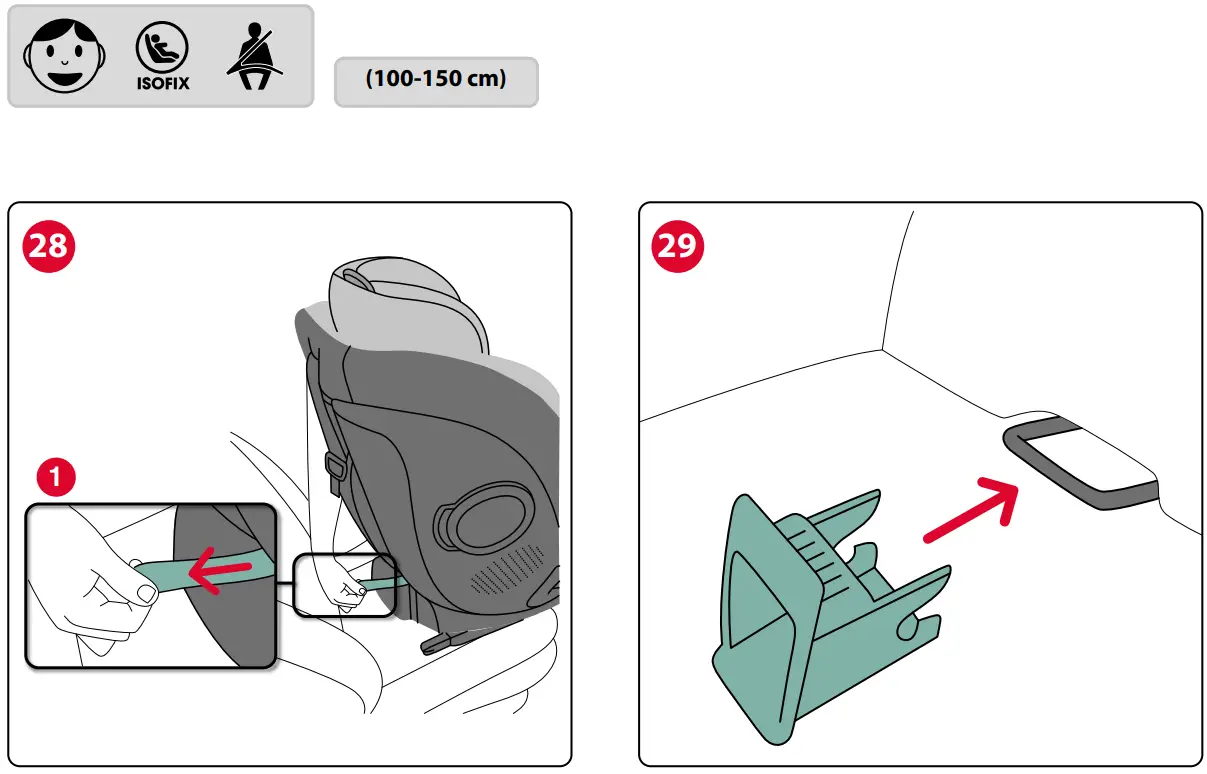 ISOFIX

(100-150 cm)

28

1

29