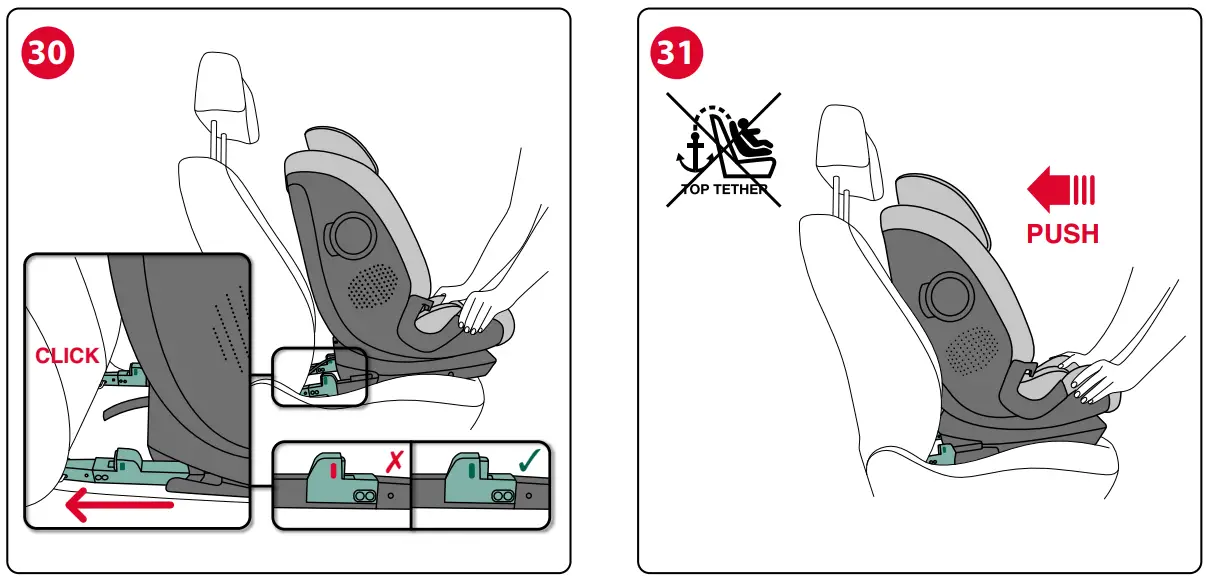 30

CLICK

✗

✓

31

TOP TETHER

PUSH