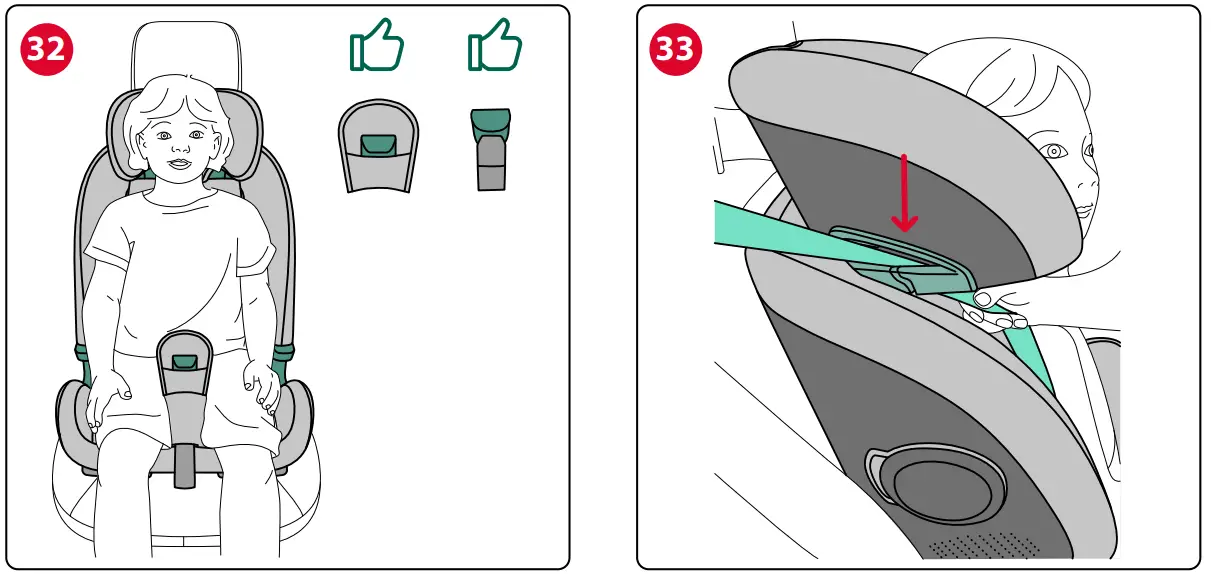 32

33