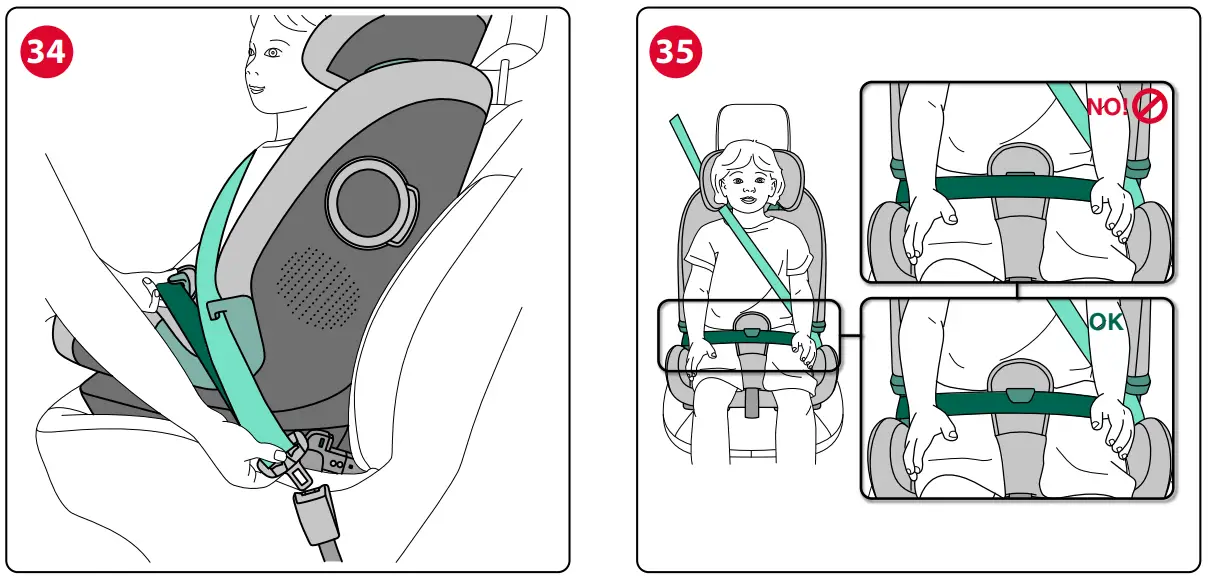 34

35

NO!

OK