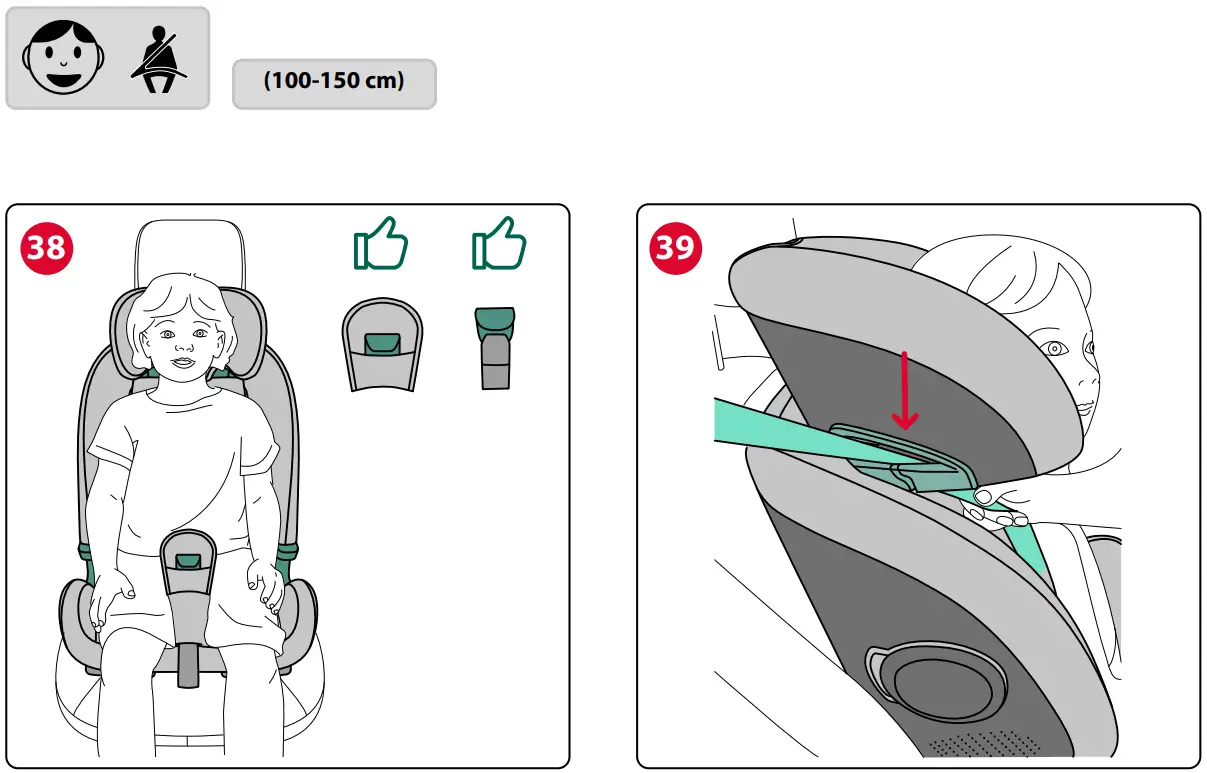 (100-150 cm)

38

39