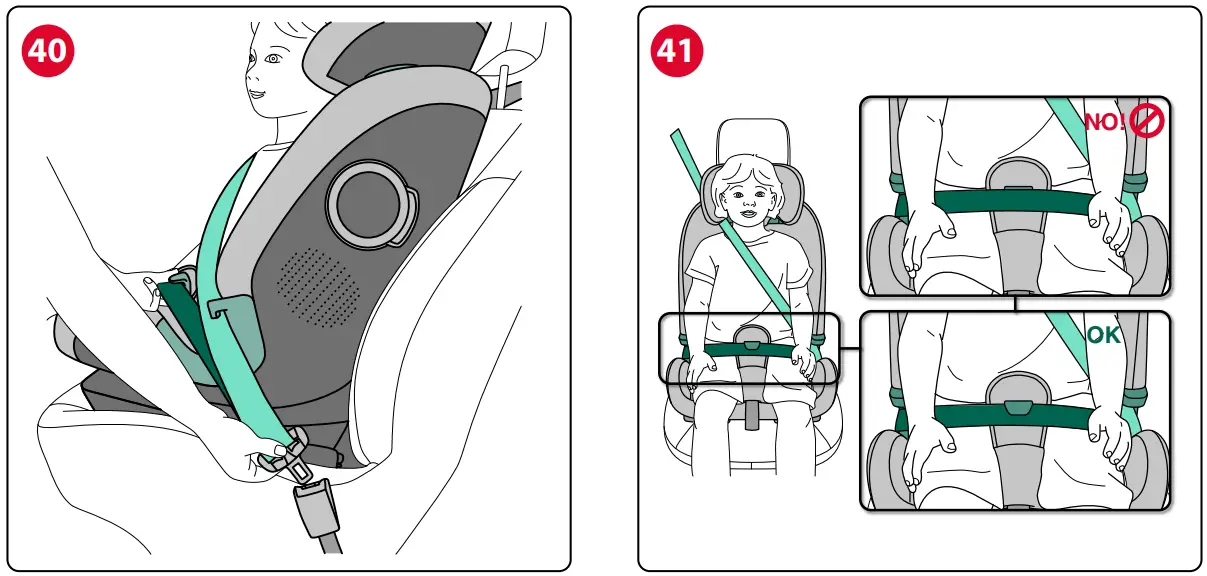 40

41

NO!

OK