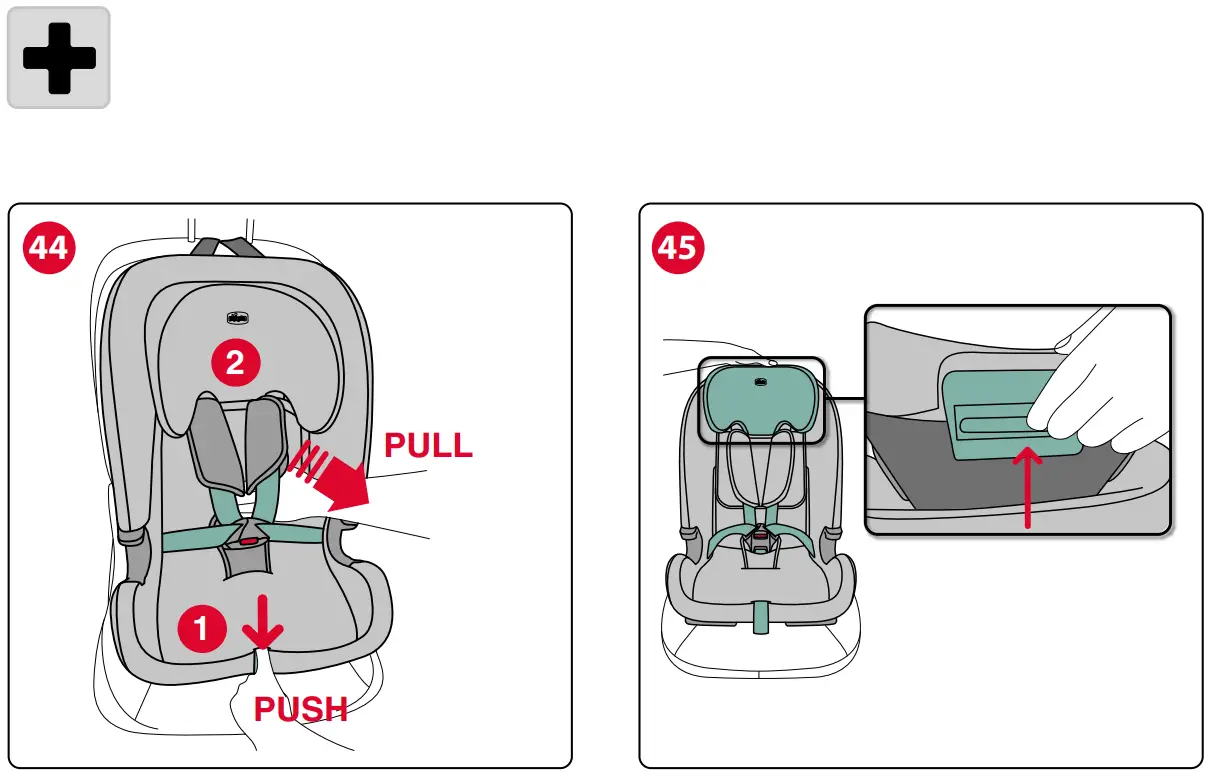 44

2

PULL

1

PUSH

45